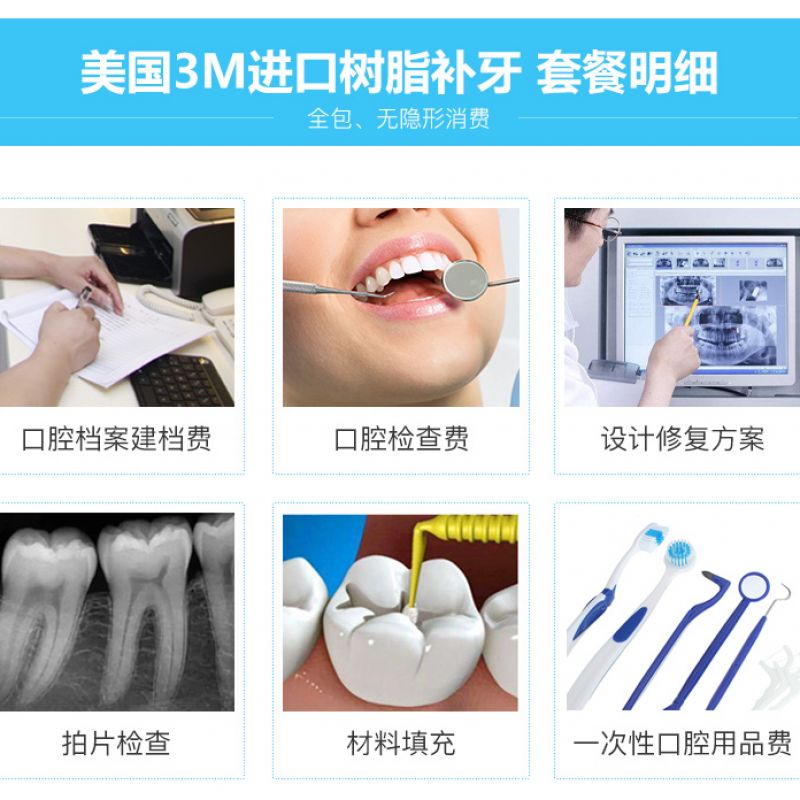 美国3M进口树脂补牙 套餐明细

全包、无隐形消费

口腔档案建档费

口腔检查费

设计修复方案

拍片检查

材料填充

一次性口腔用品费