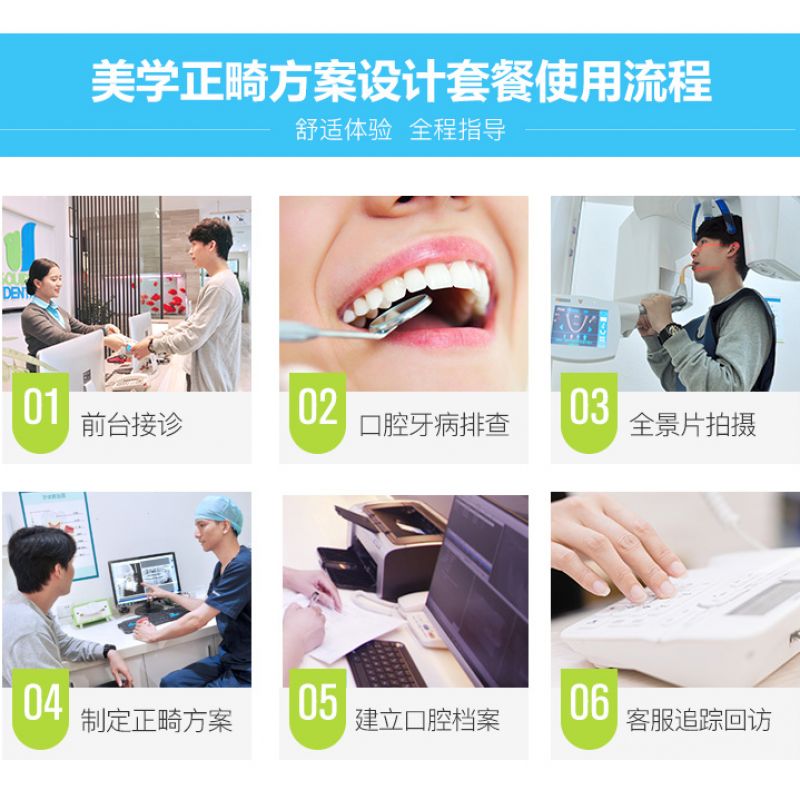 美学正畸方案设计套餐使用流程

舒适体验 全程指导

01 前台接诊

02 口腔牙病排查

03 全景片拍摄

04 制定正畸方案

05 建立口腔档案

06 客服追踪回访